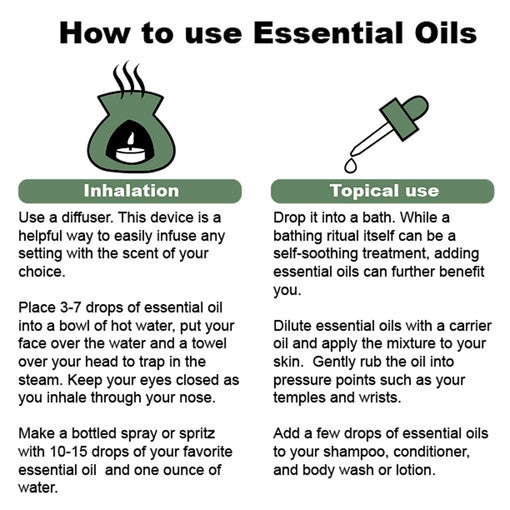 How to use Essential Oils

Inhalation

Use a diffuser. This device is a helpful way to easily infuse any setting with the scent of your choice.

Place 3-7 drops of essential oil into a bowl of hot water, put your face over the water and a towel over your head to trap in the steam. Keep your eyes closed as you inhale through your nose.

Make a bottled spray or spritz with 10-15 drops of your favorite essential oil and one ounce of water.

Topical use

Drop it into a bath. While a bathing ritual itself can be a self-soothing treatment, adding essential oils can further benefit you.

Dilute essential oils with a carrier oil and apply the mixture to your skin. Gently rub the oil into pressure points such as your temples and wrists.

Add a few drops of essential oils to your shampoo, conditioner, and body wash or lotion.